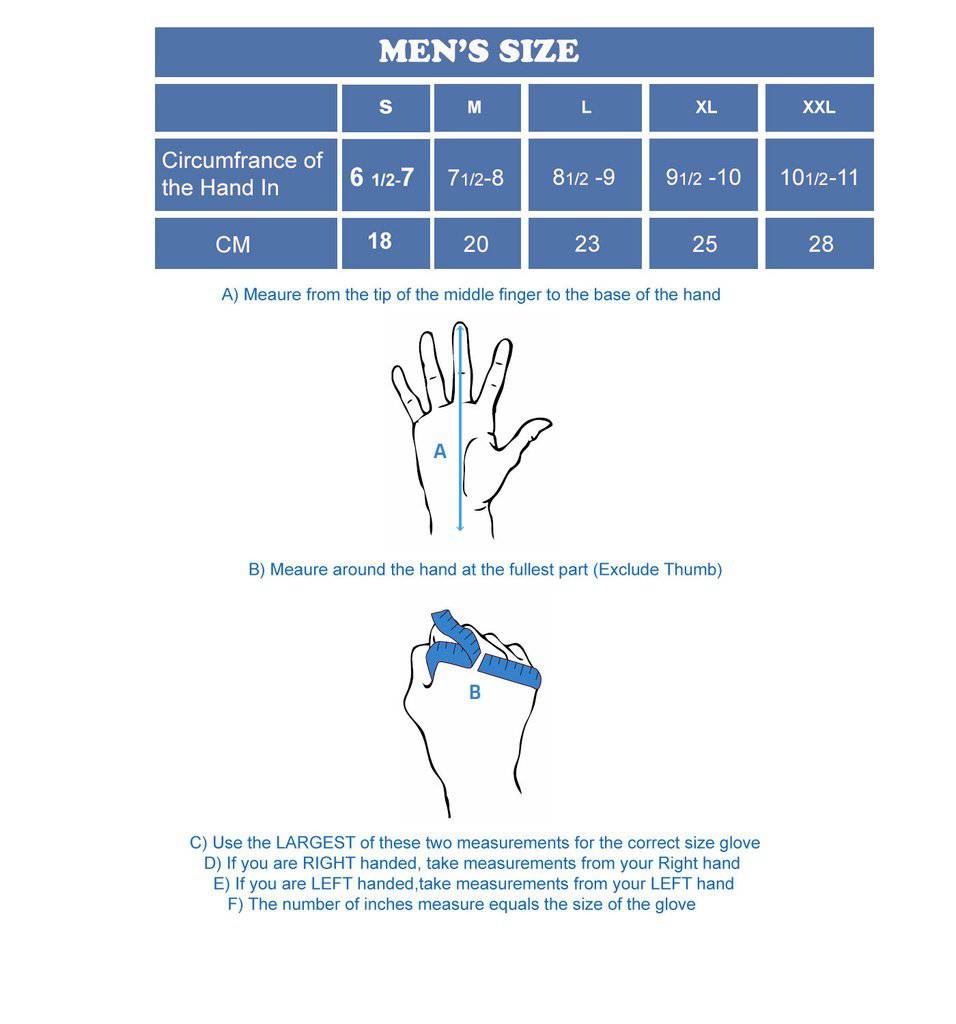 MEN'S SIZE

| | S | M | L | XL | XXL |
|---|---|---|---|---|---|
| Circumfrance of the Hand In | 6 1/2-7 | 71/2-8 | 81/2 -9 | 91/2 -10 | 101/2-11 |
| CM | 18 | 20 | 23 | 25 | 28 |

A) Meaure from the tip of the middle finger to the base of the hand

A

B) Meaure around the hand at the fullest part (Exclude Thumb)

B

C) Use the LARGEST of these two measurements for the correct size glove
D) If you are RIGHT handed, take measurements from your Right hand
E) If you are LEFT handed,take measurements from your LEFT hand
F) The number of inches measure equals the size of the glove